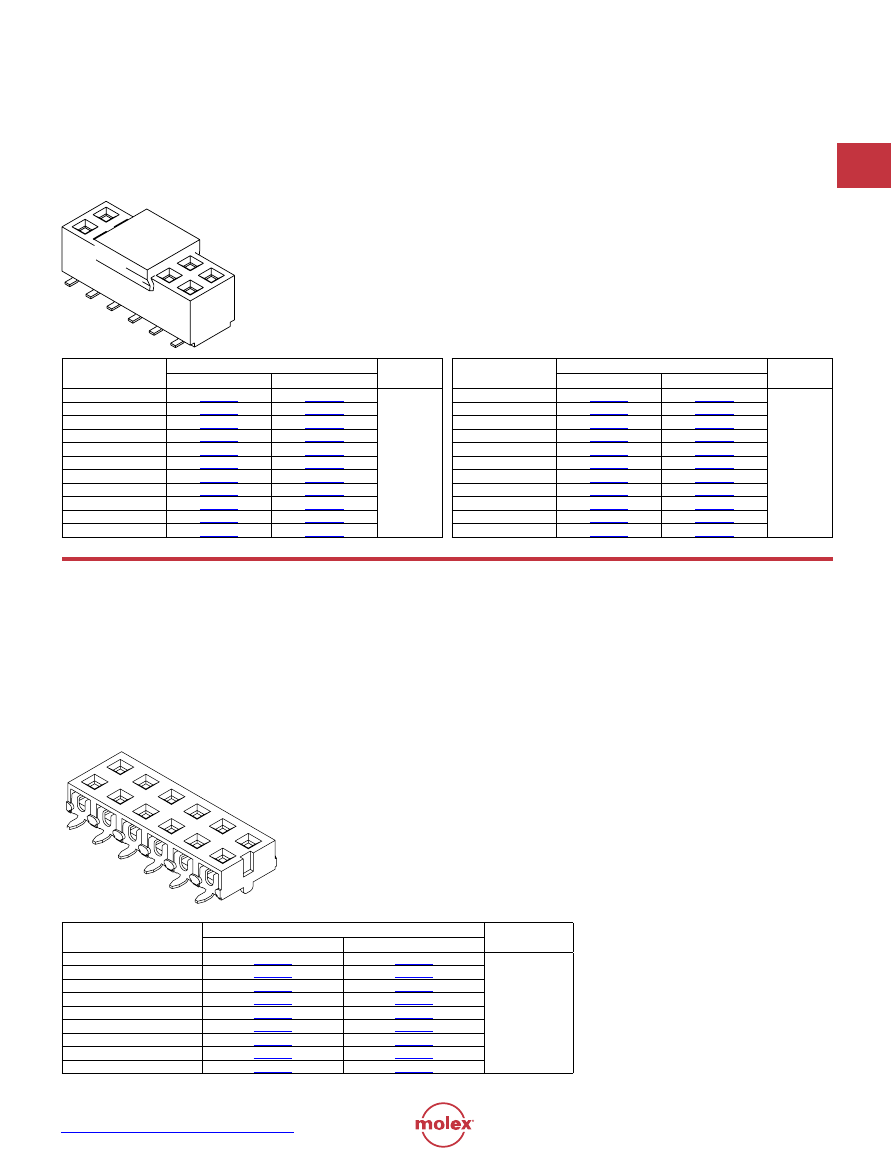 molex